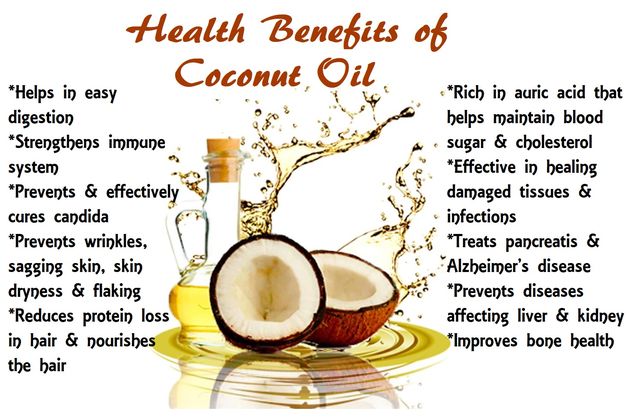 Health Benefits of Coconut Oil

*Helps in easy digestion
*Strengthens immune system
*Prevents & effectively cures candida
*Prevents wrinkles, sagging skin, skin dryness & flaking
*Reduces protein loss in hair & nourishes the hair

*Rich in auric acid that helps maintain blood sugar & cholesterol
*Effective in healing damaged tissues & infections
*Treats pancreatis & Alzheimer's disease
*Prevents diseases affecting liver & kidney
*Improves bone health